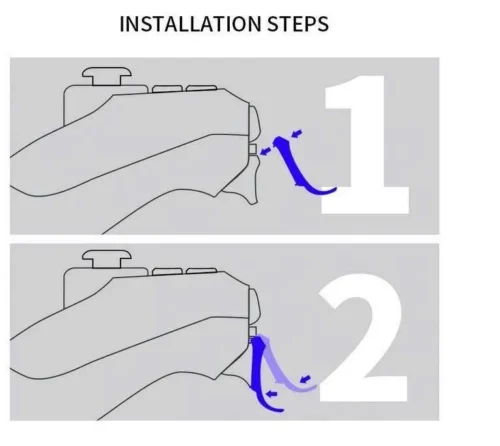 INSTALLATION STEPS

1

2