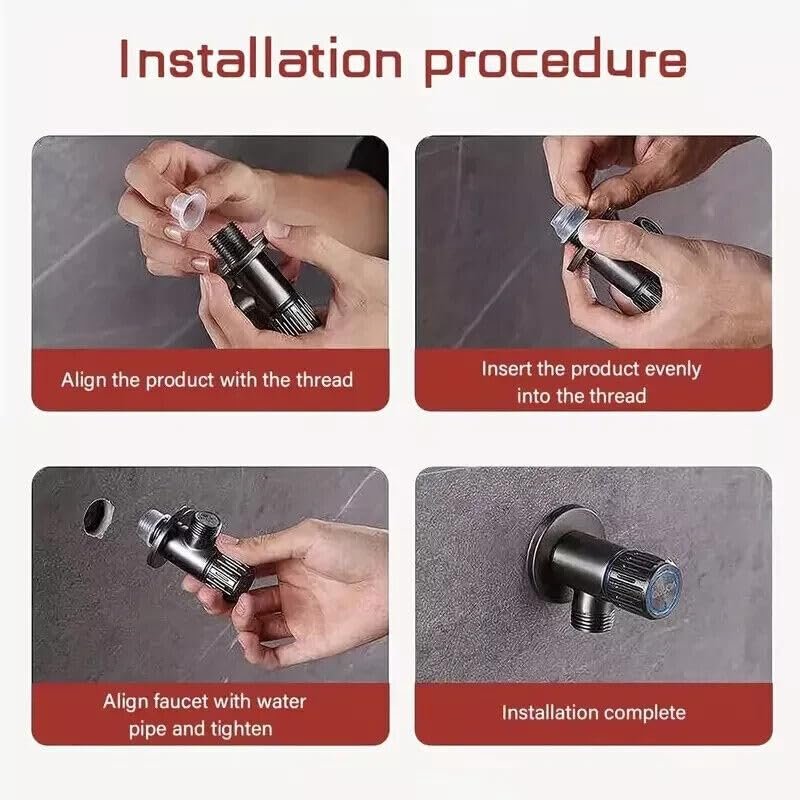 Installation procedure

Align the product with the thread

Insert the product evenly into the thread

Align faucet with water pipe and tighten

Installation complete