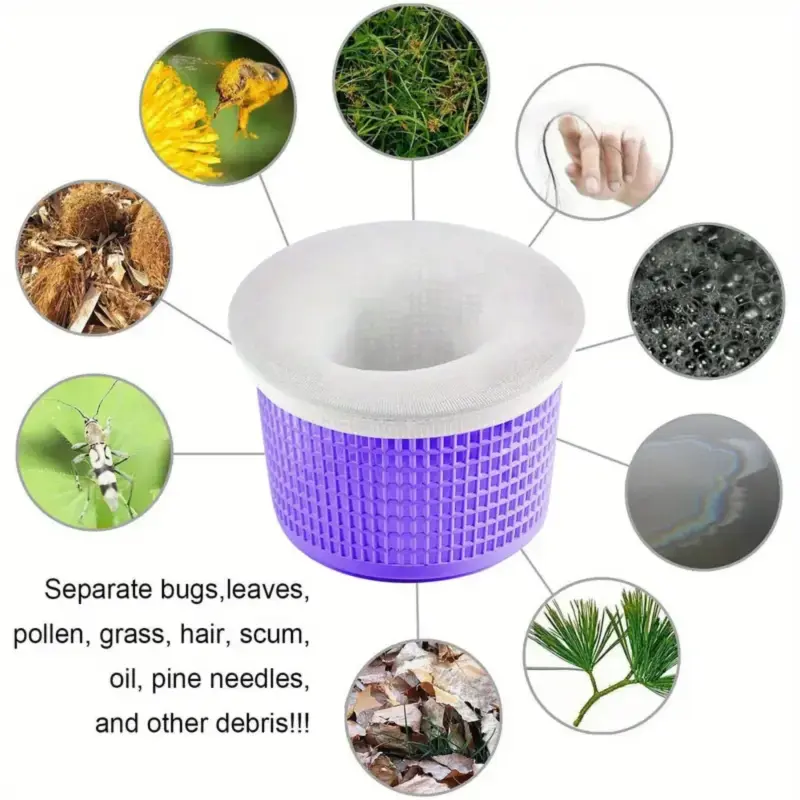 Separate bugs,leaves, pollen, grass, hair, scum, oil, pine needles, and other debris!!!