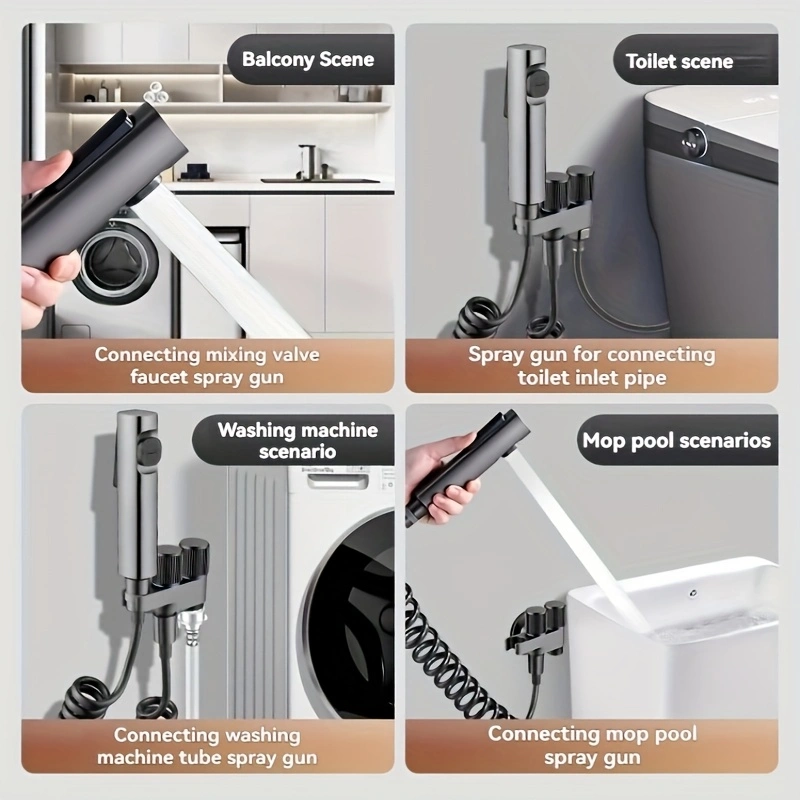 Balcony Scene

Connecting mixing valve faucet spray gun

Toilet scene

Spray gun for connecting toilet inlet pipe

Washing machine scenario

Connecting washing machine tube spray gun

Mop pool scenarios

Connecting mop pool spray gun