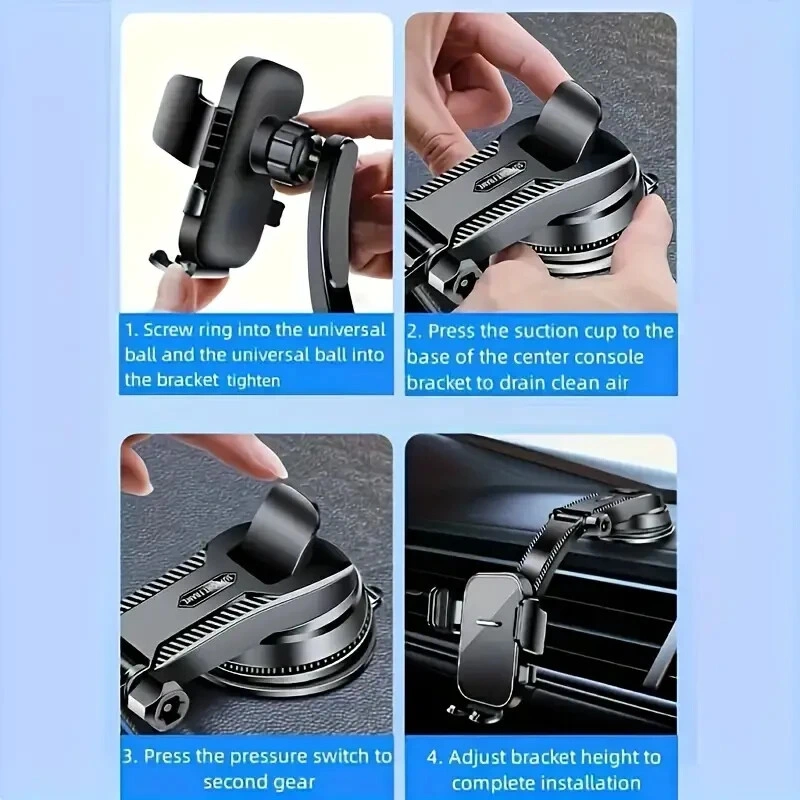 1. Screw ring into the universal ball and the universal ball into the bracket tighten

2. Press the suction cup to the base of the center console bracket to drain clean air

3. Press the pressure switch to second gear

4. Adjust bracket height to complete installation