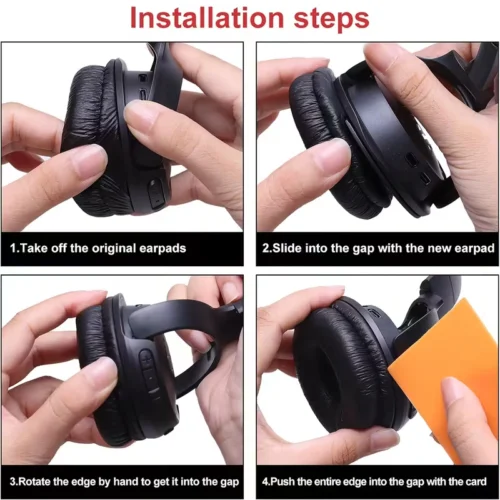 Installation steps

1.Take off the original earpads

2.Slide into the gap with the new earpad

3.Rotate the edge by hand to get it into the gap

4.Push the entire edge into the gap with the card