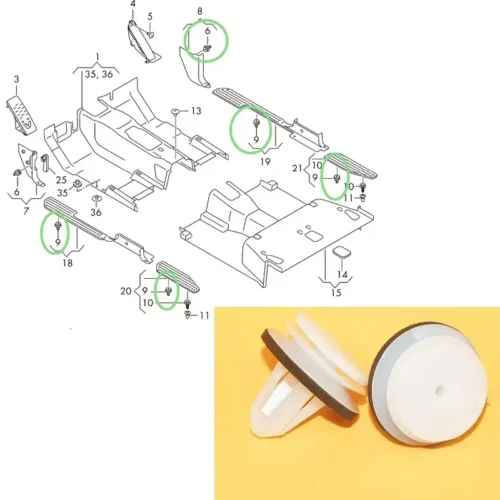 4
5
8
6
1
35, 36
3
13
9
19
21
10
9
10
11
25
6
35
7
36
9
18
14
15
20
9
10
11