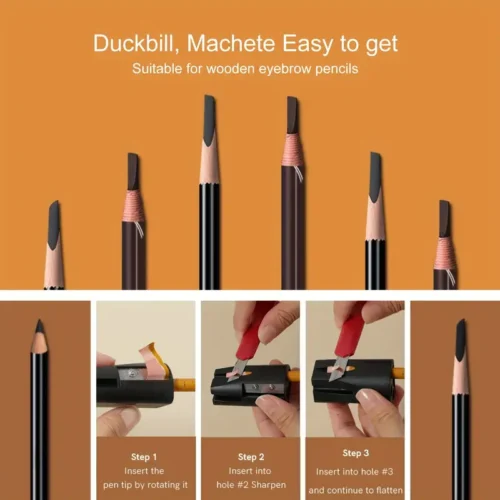 Duckbill, Machete Easy to get
Suitable for wooden eyebrow pencils

Step 1
Insert the pen tip by rotating it

Step 2
Insert into hole #2 Sharpen

Step 3
Insert into hole #3 and continue to flatten