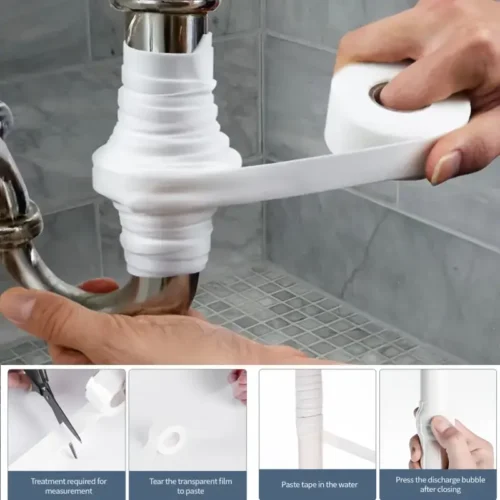 Treatment required for measurement

Tear the transparent film to paste

Paste tape in the water

Press the discharge bubble after closing