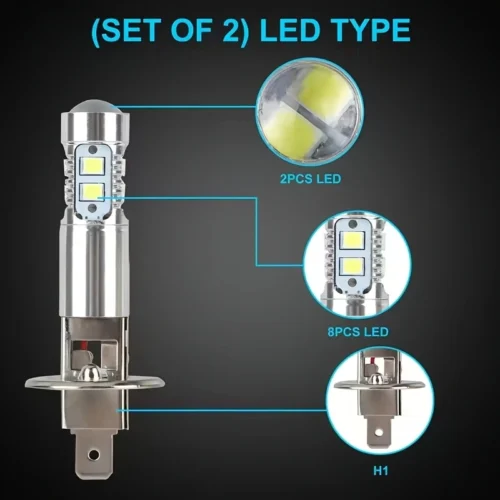 (SET OF 2) LED TYPE

2PCS LED

8PCS LED

H1