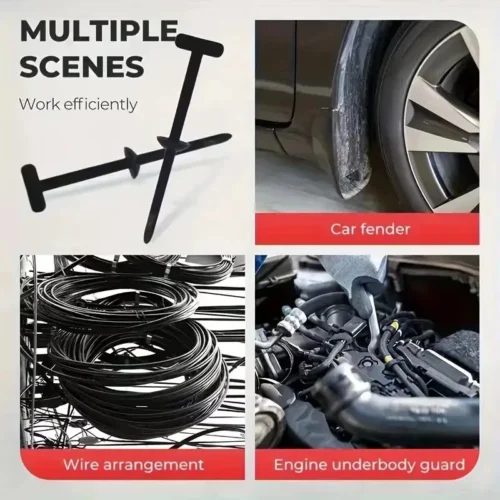 MULTIPLE SCENES

Work efficiently

Car fender

Wire arrangement

Engine underbody guard