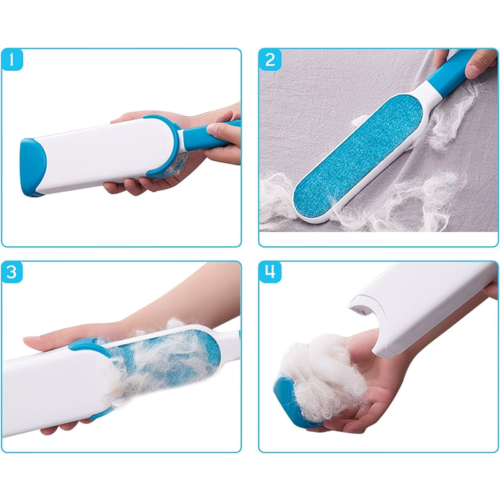 1

2

3

4